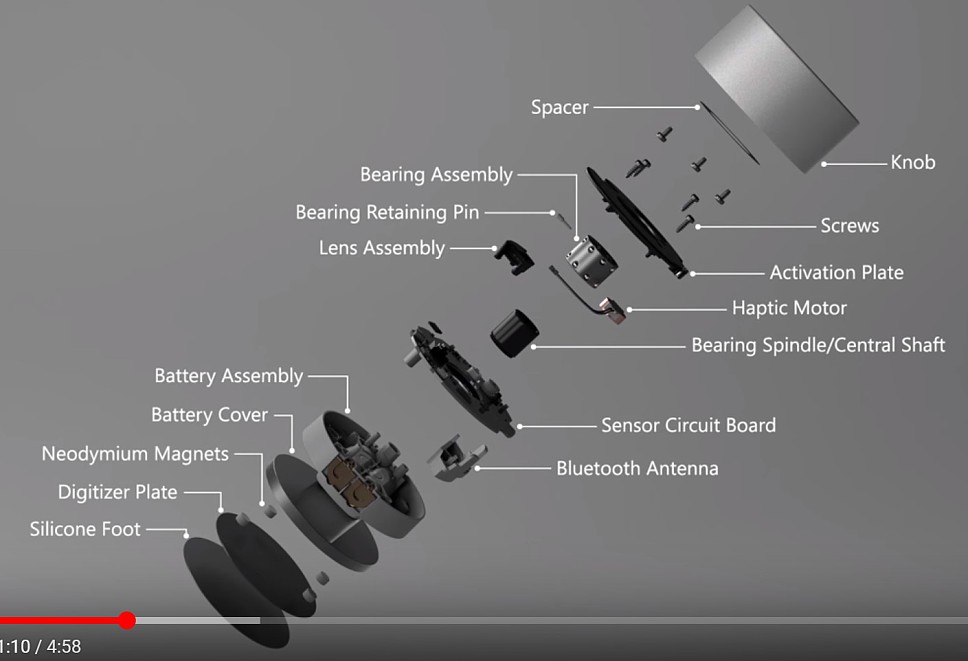 Spacer
Knob
Bearing Assembly
Bearing Retaining Pin
Screws
Lens Assembly
Activation Plate
Haptic Motor
Bearing Spindle/Central Shaft
Battery Assembly
Battery Cover
Sensor Circuit Board
Neodymium Magnets
Bluetooth Antenna
Digitizer Plate
Silicone Foot
1:10 / 4:58